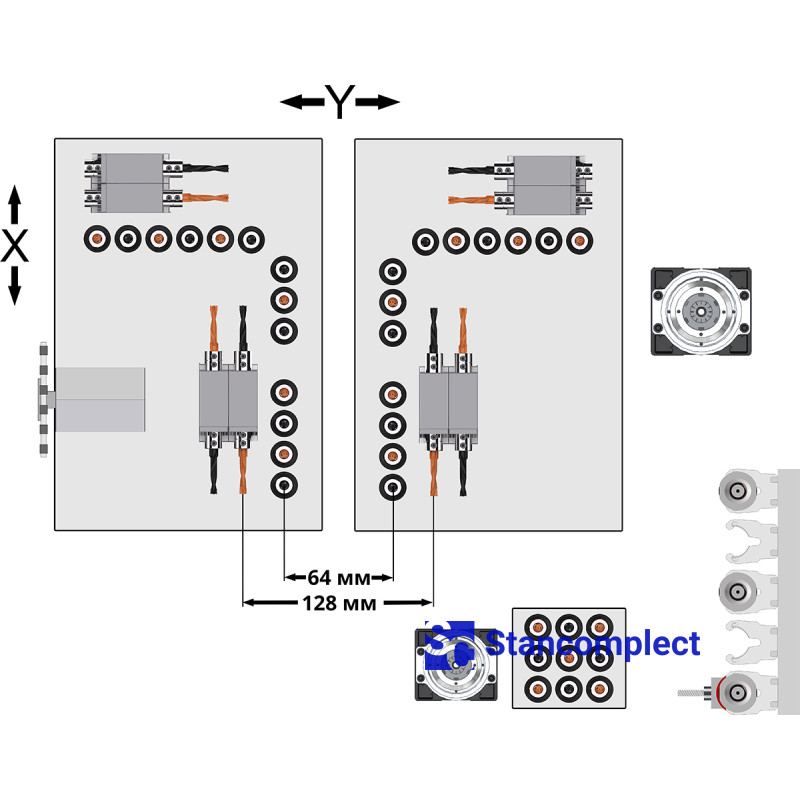 Y

X

64 мм

128 мм

Stancomplect